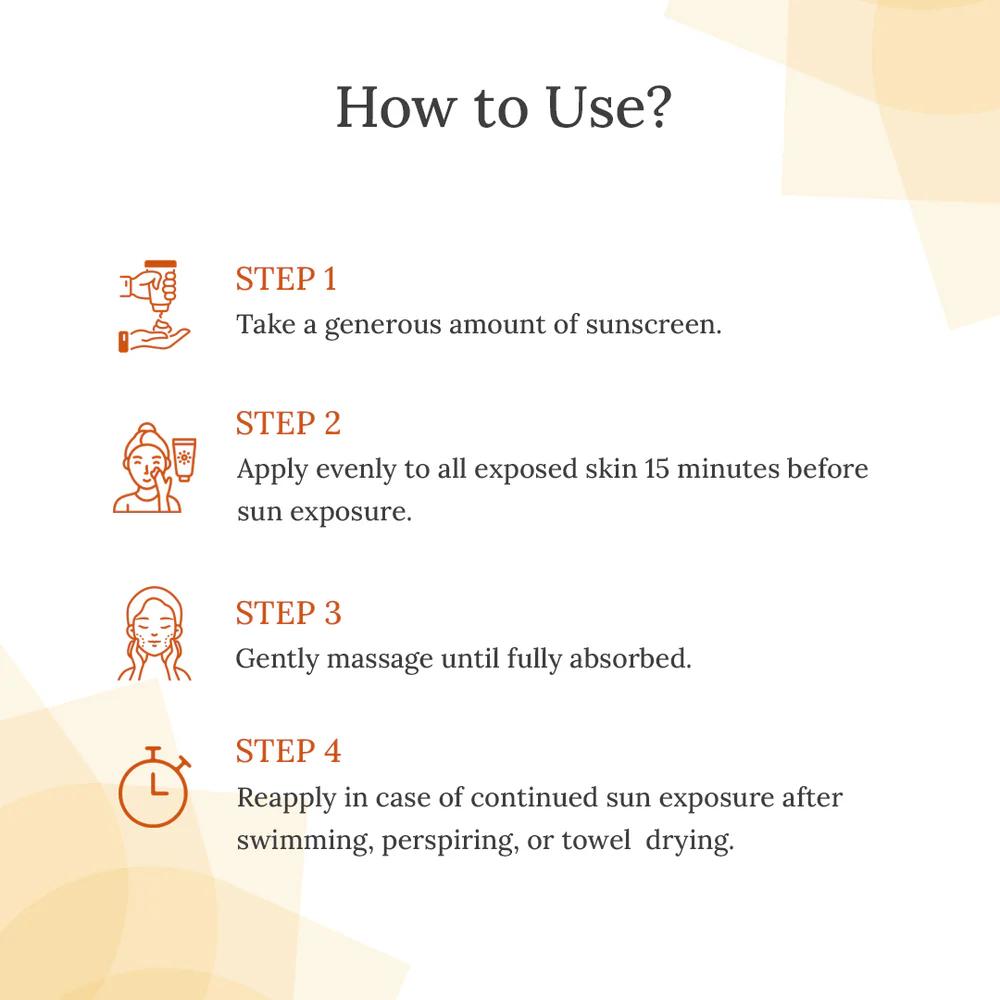 How to Use?

STEP 1
Take a generous amount of sunscreen.

STEP 2
Apply evenly to all exposed skin 15 minutes before sun exposure.

STEP 3
Gently massage until fully absorbed.

STEP 4
Reapply in case of continued sun exposure after swimming, perspiring, or towel drying.